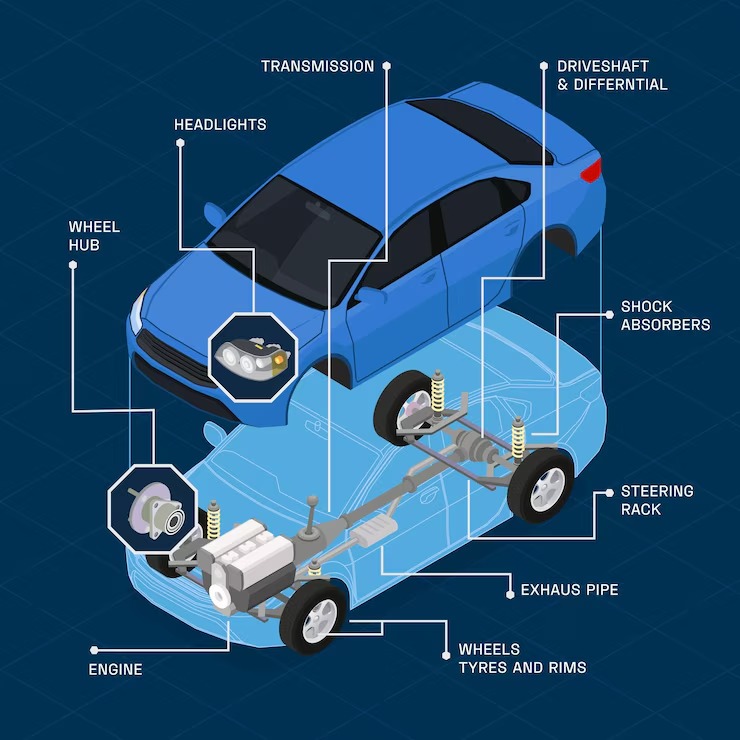 TRANSMISSION

DRIVESHAFT & DIFFERNTIAL

HEADLIGHTS

WHEEL HUB

SHOCK ABSORBERS

STEERING RACK

EXHAUS PIPE

WHEELS TYRES AND RIMS

ENGINE